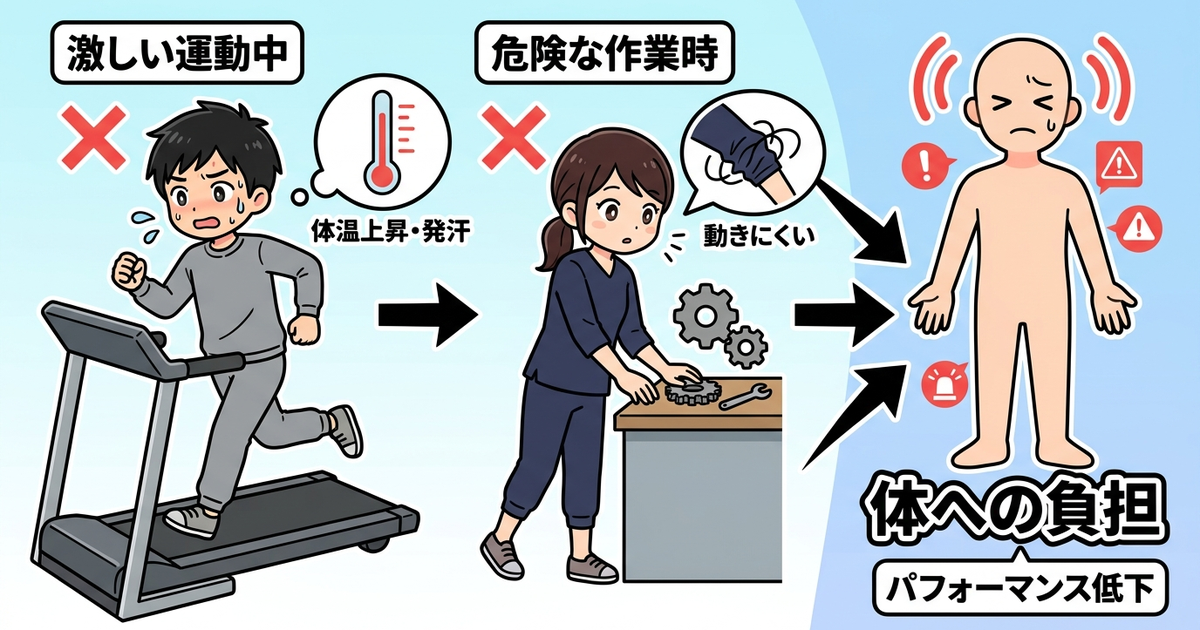 激しい運動中

体温上昇・発汗

危険な作業時

動きにくい

体への負担

パフォーマンス低下